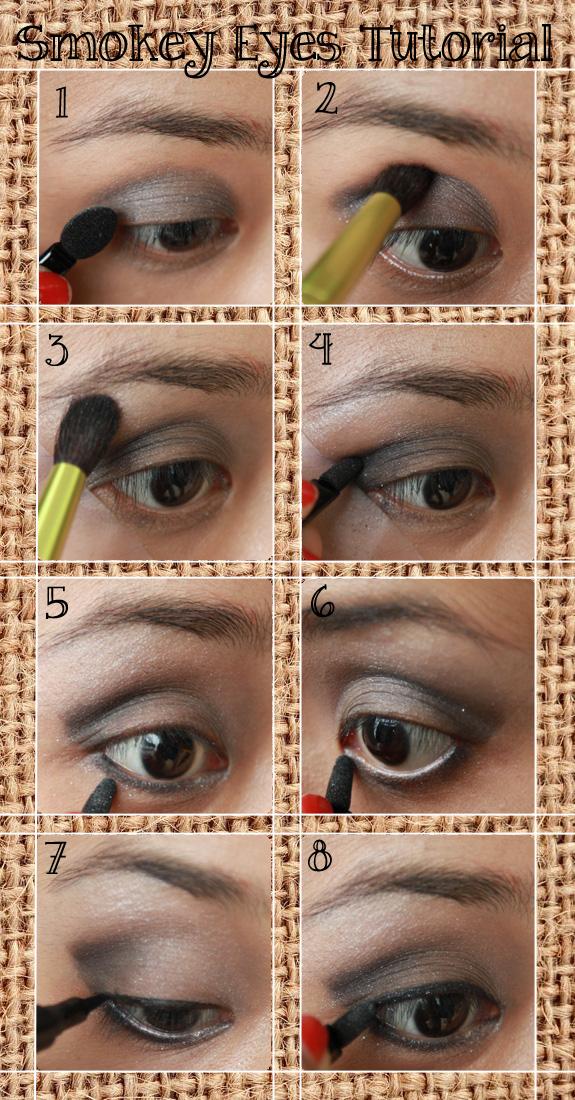 Smokey Eyes Tutorial

1

2

3

4

5

6

7

8