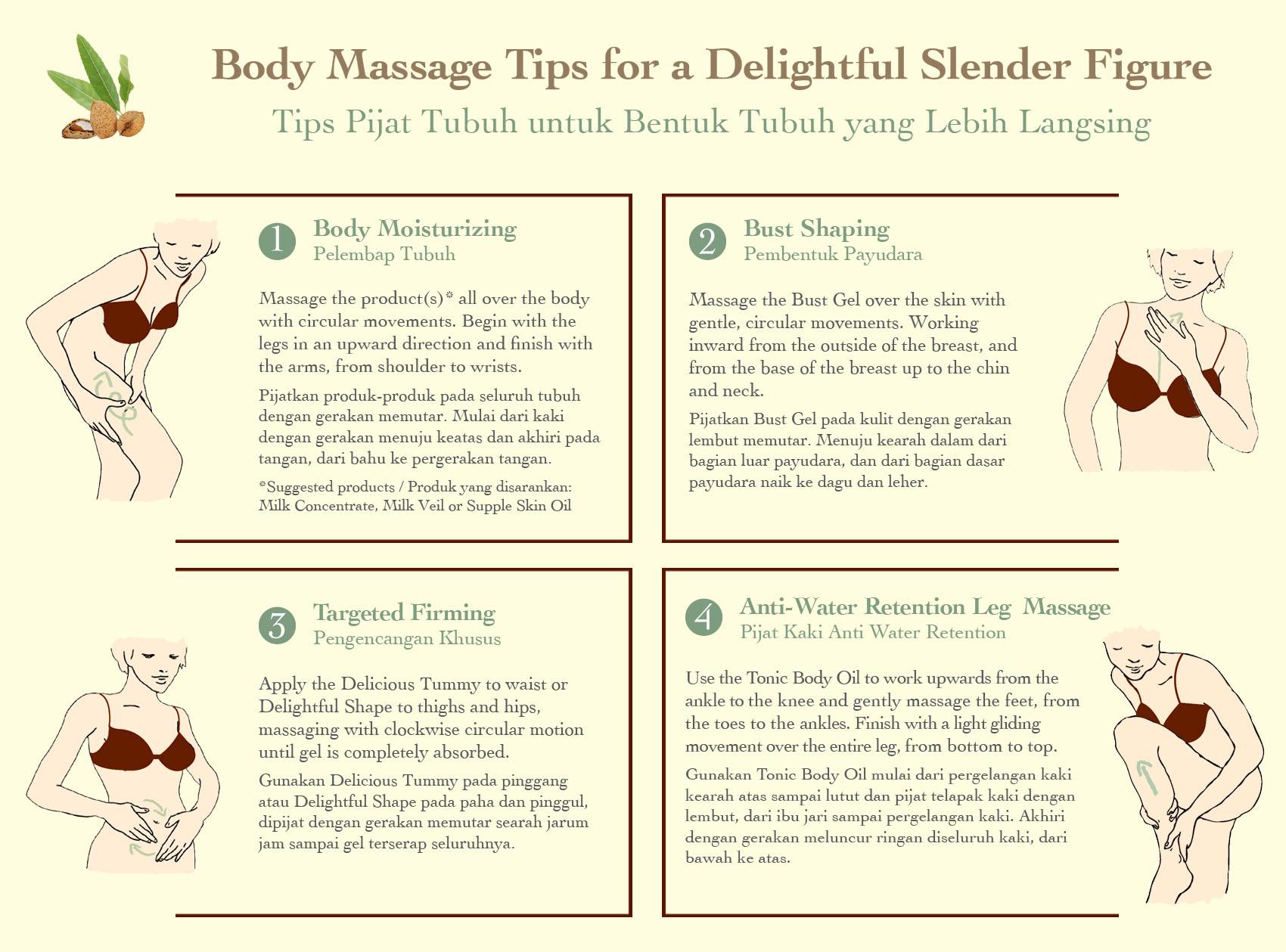 Body Massage Tips for a Delightful Slender Figure

Tips Pijat Tubuh untuk Bentuk Tubuh yang Lebih Langsing

1 Body Moisturizing
Pelembap Tubuh

Massage the product(s)* all over the body with circular movements. Begin with the legs in an upward direction and finish with the arms, from shoulder to wrists.

Pijatkan produk-produk pada seluruh tubuh dengan gerakan memutar. Mulai dari kaki dengan gerakan menuju keatas dan akhiri pada tangan, dari bahu ke pergerakan tangan.

*Suggested products / Produk yang disarankan: Milk Concentrate, Milk Veil or Supple Skin Oil

2 Bust Shaping
Pembentuk Payudara

Massage the Bust Gel over the skin with gentle, circular movements. Working inward from the outside of the breast, and from the base of the breast up to the chin and neck.

Pijatkan Bust Gel pada kulit dengan gerakan lembut memutar. Menuju kearah dalam dari bagian luar payudara, dan dari bagian dasar payudara naik ke dagu dan leher.

3 Targeted Firming
Pengencangan Khusus

Apply the Delicious Tummy to waist or Delightful Shape to thighs and hips, massaging with clockwise circular motion until gel is completely absorbed.

Gunakan Delicious Tummy pada pinggang atau Delightful Shape pada paha dan pinggul, dipijat dengan gerakan memutar searah jarum jam sampai gel terserap seluruhnya.

4 Anti-Water Retention Leg Massage
Pijat Kaki Anti Water Retention

Use the Tonic Body Oil to work upwards from the ankle to the knee and gently massage the feet, from the toes to the ankles. Finish with a light gliding movement over the entire leg, from bottom to top.

Gunakan Tonic Body Oil mulai dari pergelangan kaki kearah atas sampai lutut dan pijat telapak kaki dengan lembut, dari ibu jari sampai pergelangan kaki. Akhiri dengan gerakan meluncur ringan diseluruh kaki, dari bawah ke atas.